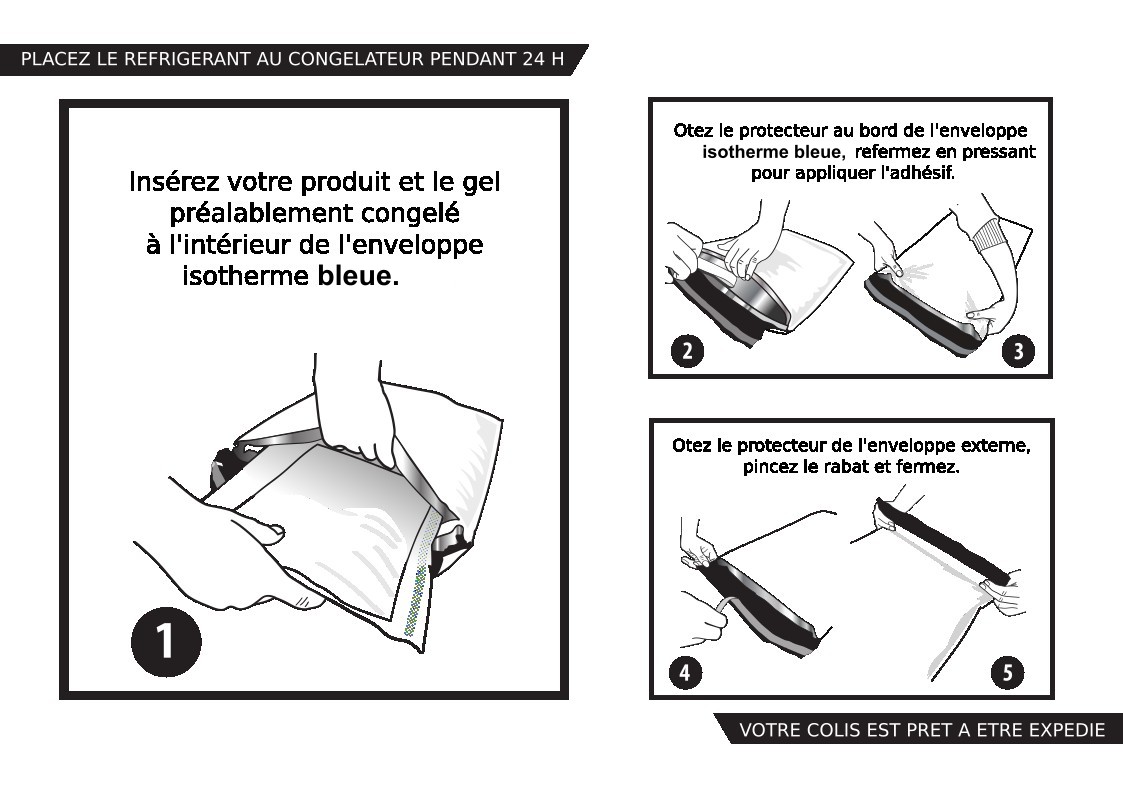 PLACEZ LE REFRIGERANT AU CONGELATEUR PENDANT 24 H

Insérez votre produit et le gel préalablement congelé à l'intérieur de l'enveloppe isotherme bleue.

1

Otez le protecteur au bord de l'enveloppe isotherme bleue, refermez en pressant pour appliquer l'adhésif.

2

3

Otez le protecteur de l'enveloppe externe, pincez le rabat et fermez.

4

5

VOTRE COLIS EST PRET A ETRE EXPEDIE